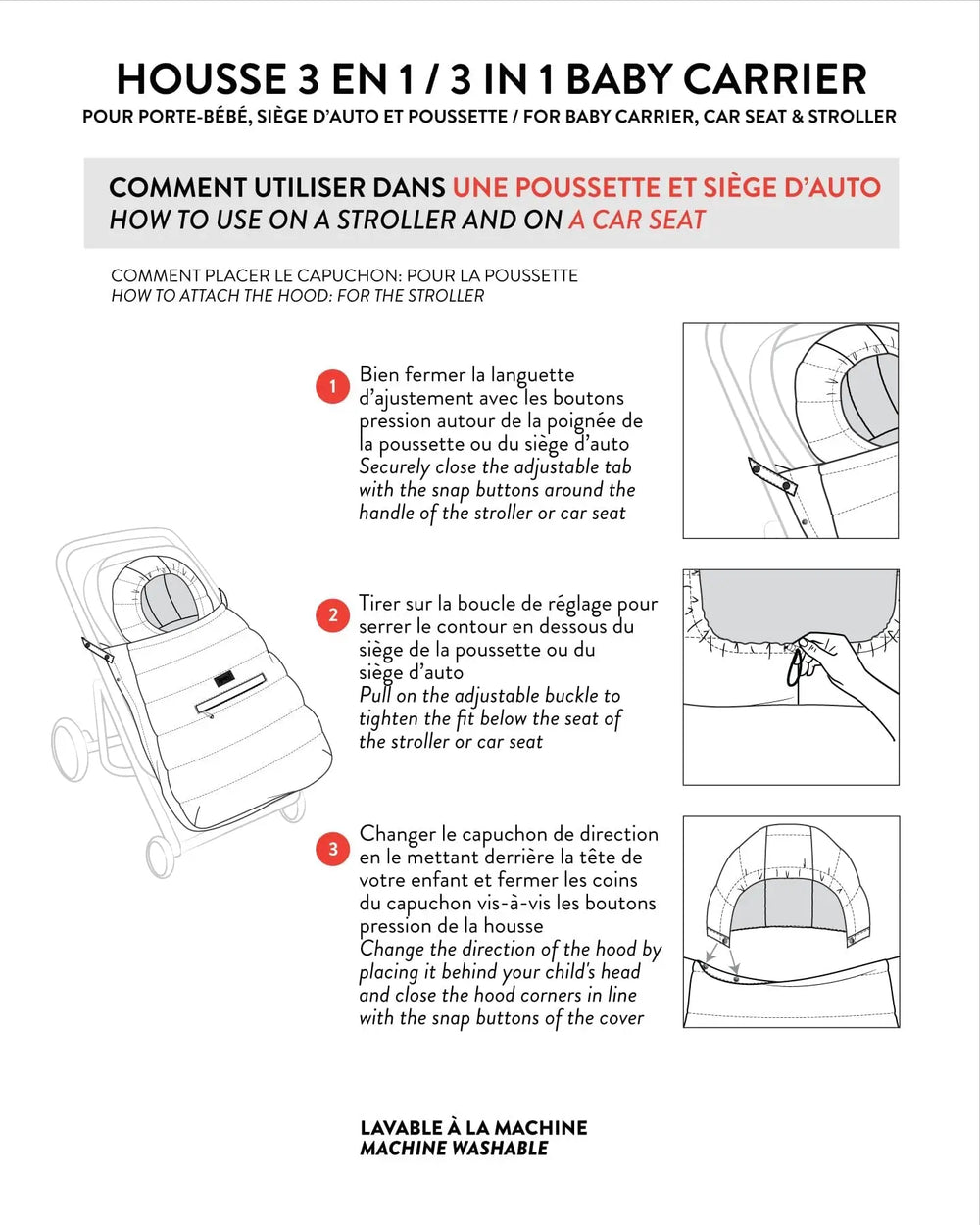 HOUSSE 3 EN 1 / 3 IN 1 BABY CARRIER
POUR PORTE-BÉBÉ, SIÈGE D'AUTO ET POUSSETTE / FOR BABY CARRIER, CAR SEAT & STROLLER

COMMENT UTILISER DANS UNE POUSSETTE ET SIÈGE D'AUTO
HOW TO USE ON A STROLLER AND ON A CAR SEAT

COMMENT PLACER LE CAPUCHON: POUR LA POUSSETTE
HOW TO ATTACH THE HOOD: FOR THE STROLLER

1 Bien fermer la languette d'ajustement avec les boutons pression autour de la poignée de la poussette ou du siège d'auto
Securely close the adjustable tab with the snap buttons around the handle of the stroller or car seat

2 Tirer sur la boucle de réglage pour serrer le contour en dessous du siège de la poussette ou du siège d'auto
Pull on the adjustable buckle to tighten the fit below the seat of the stroller or car seat

3 Changer le capuchon de direction en le mettant derrière la tête de votre enfant et fermer les coins du capuchon vis-à-vis les boutons pression de la housse
Change the direction of the hood by placing it behind your child's head and close the hood corners in line with the snap buttons of the cover

LAVABLE À LA MACHINE
MACHINE WASHABLE