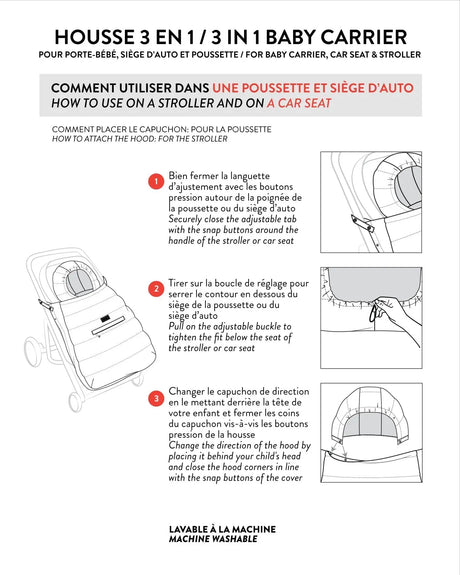 HOUSSE 3 EN 1 / 3 IN 1 BABY CARRIER
POUR PORTE-BÉBÉ, SIÈGE D'AUTO ET POUSSETTE / FOR BABY CARRIER, CAR SEAT & STROLLER

COMMENT UTILISER DANS UNE POUSSETTE ET SIÈGE D'AUTO
HOW TO USE ON A STROLLER AND ON A CAR SEAT

COMMENT PLACER LE CAPUCHON: POUR LA POUSSETTE
HOW TO ATTACH THE HOOD: FOR THE STROLLER

1 Bien fermer la languette d'ajustement avec les boutons pression autour de la poignée de la poussette ou du siège d'auto
Securely close the adjustable tab with the snap buttons around the handle of the stroller or car seat

2 Tirer sur la boucle de réglage pour serrer le contour en dessous du siège de la poussette ou du siège d'auto
Pull on the adjustable buckle to tighten the fit below the seat of the stroller or car seat

3 Changer le capuchon de direction en le mettant derrière la tête de votre enfant et fermer les coins du capuchon vis-à-vis les boutons pression de la housse
Change the direction of the hood by placing it behind your child's head and close the hood corners in line with the snap buttons of the cover

LAVABLE À LA MACHINE
MACHINE WASHABLE