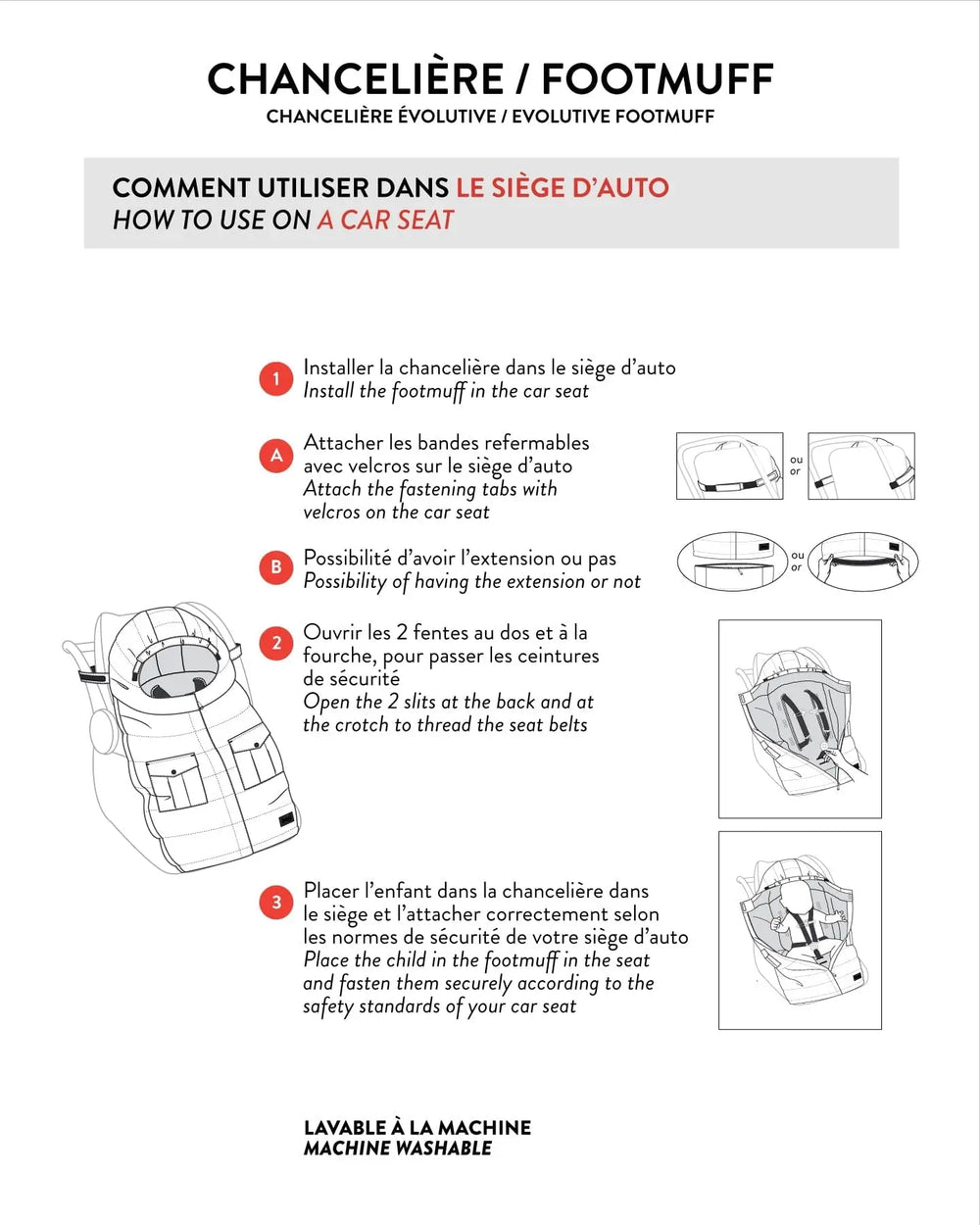 CHANCELIÈRE / FOOTMUFF
CHANCELIÈRE ÉVOLUTIVE / EVOLUTIVE FOOTMUFF

COMMENT UTILISER DANS LE SIÈGE D'AUTO
HOW TO USE ON A CAR SEAT

1 Installer la chancelière dans le siège d'auto
Install the footmuff in the car seat

A Attacher les bandes refermables avec velcros sur le siège d'auto
Attach the fastening tabs with velcros on the car seat

ou
or

B Possibilité d'avoir l'extension ou pas
Possibility of having the extension or not

ou
or

2 Ouvrir les 2 fentes au dos et à la fourche, pour passer les ceintures de sécurité
Open the 2 slits at the back and at the crotch to thread the seat belts

3 Placer l'enfant dans la chancelière dans le siège et l'attacher correctement selon les normes de sécurité de votre siège d'auto
Place the child in the footmuff in the seat and fasten them securely according to the safety standards of your car seat

LAVABLE À LA MACHINE
MACHINE WASHABLE